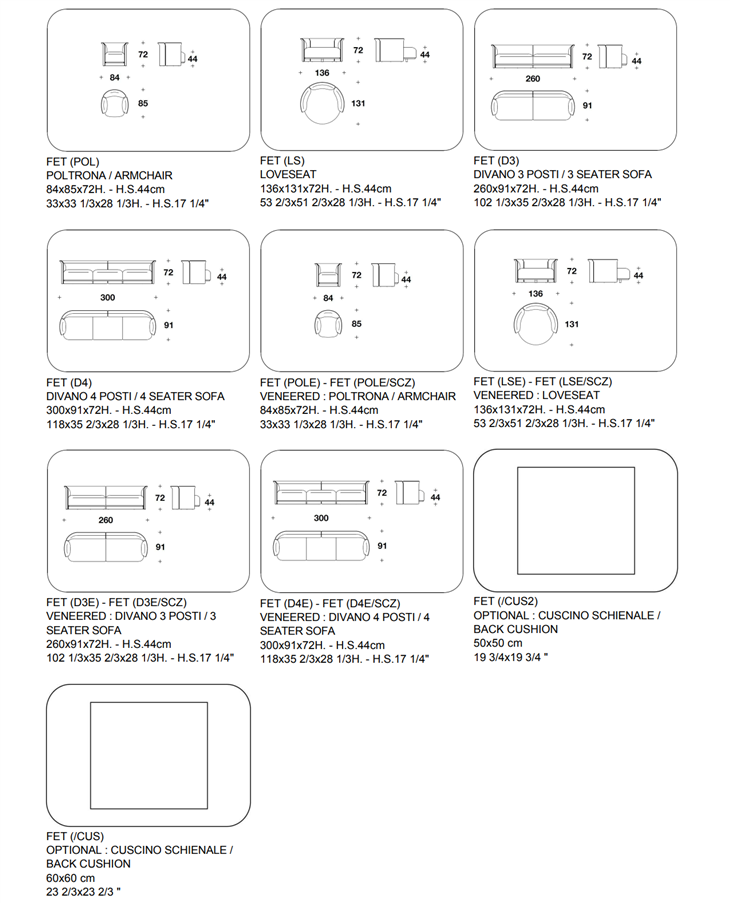 72
44
84
85

FET (POL)
POLTRONA / ARMCHAIR
84x85x72H. - H.S.44cm
33x33 1/3x28 1/3H. - H.S.17 1/4"

72
44
136
131

FET (LS)
LOVESEAT
136x131x72H. - H.S.44cm
53 2/3x51 2/3x28 1/3H. - H.S.17 1/4"

72
44
260
91

FET (D3)
DIVANO 3 POSTI / 3 SEATER SOFA
260x91x72H. - H.S.44cm
102 1/3x35 2/3x28 1/3H. - H.S.17 1/4"

72
44
300
91

FET (D4)
DIVANO 4 POSTI / 4 SEATER SOFA
300x91x72H. - H.S.44cm
118x35 2/3x28 1/3H. - H.S.17 1/4"

72
44
84
85

FET (POLE) - FET (POLE/SCZ)
VENEERED : POLTRONA / ARMCHAIR
84x85x72H. - H.S.44cm
33x33 1/3x28 1/3H. - H.S.17 1/4"

72
44
136
131

FET (LSE) - FET (LSE/SCZ)
VENEERED : LOVESEAT
136x131x72H. - H.S.44cm
53 2/3x51 2/3x28 1/3H. - H.S.17 1/4"

72
44
260
91

FET (D3E) - FET (D3E/SCZ)
VENEERED : DIVANO 3 POSTI / 3 SEATER SOFA
260x91x72H. - H.S.44cm
102 1/3x35 2/3x28 1/3H. - H.S.17 1/4"

72
44
300
91

FET (D4E) - FET (D4E/SCZ)
VENEERED : DIVANO 4 POSTI / 4 SEATER SOFA
300x91x72H. - H.S.44cm
118x35 2/3x28 1/3H. - H.S.17 1/4"

FET (/CUS2)
OPTIONAL : CUSCINO SCHIENALE / BACK CUSHION
50x50 cm
19 3/4x19 3/4 "

FET (/CUS)
OPTIONAL : CUSCINO SCHIENALE / BACK CUSHION
60x60 cm
23 2/3x23 2/3 "